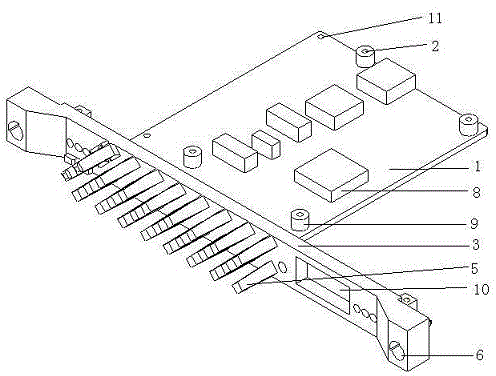 11
2
1
8
9
3
5
10
6