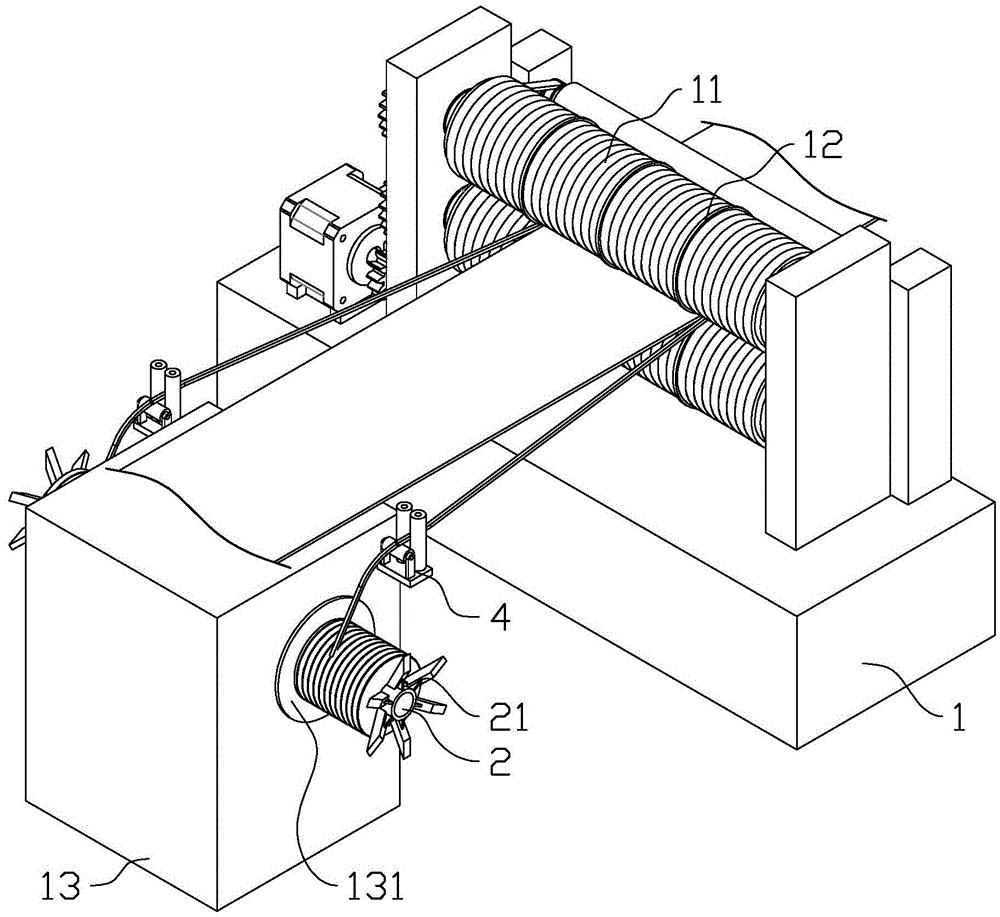 11
12
4
21
2
1
13
131