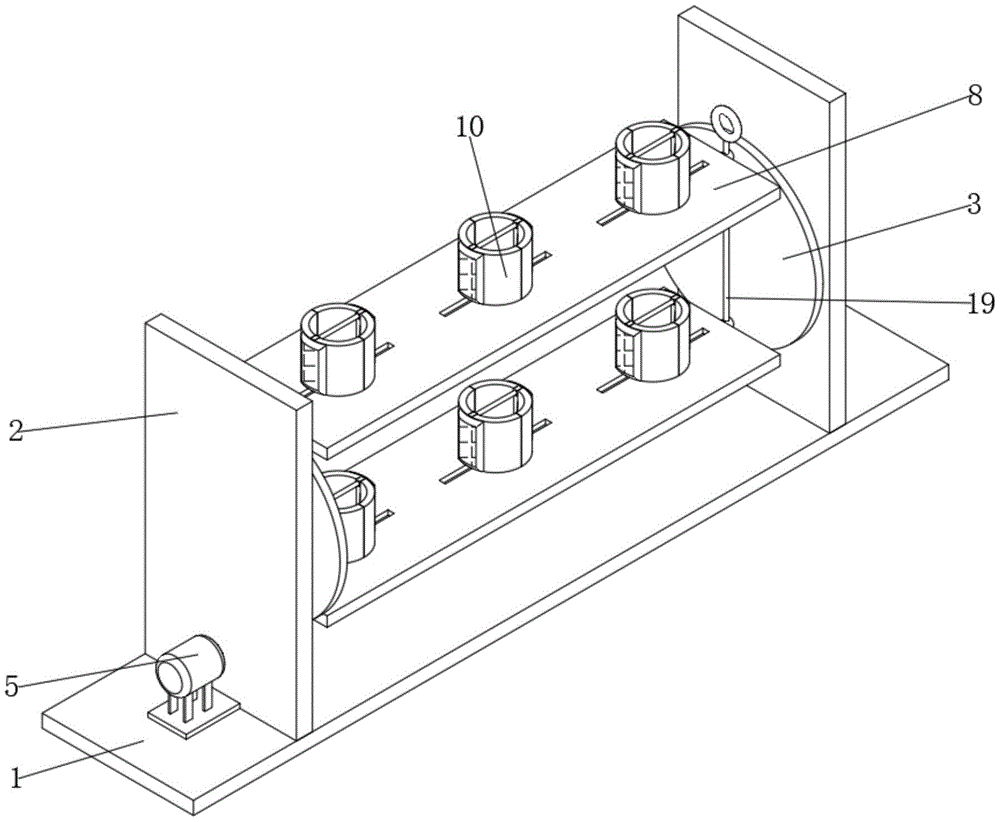 10
8
3
19
2
5
1