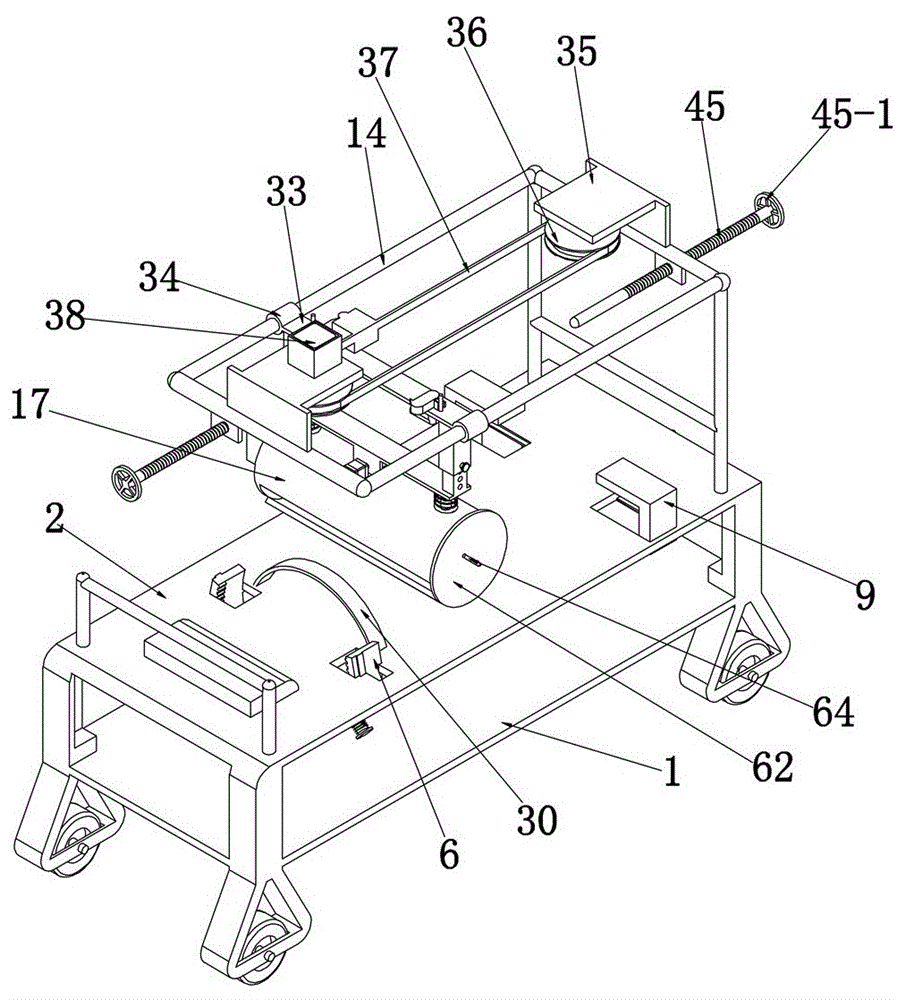 36
35
37
45
45-1
14
33
34
38
17
2
9
64
62
1
30
6