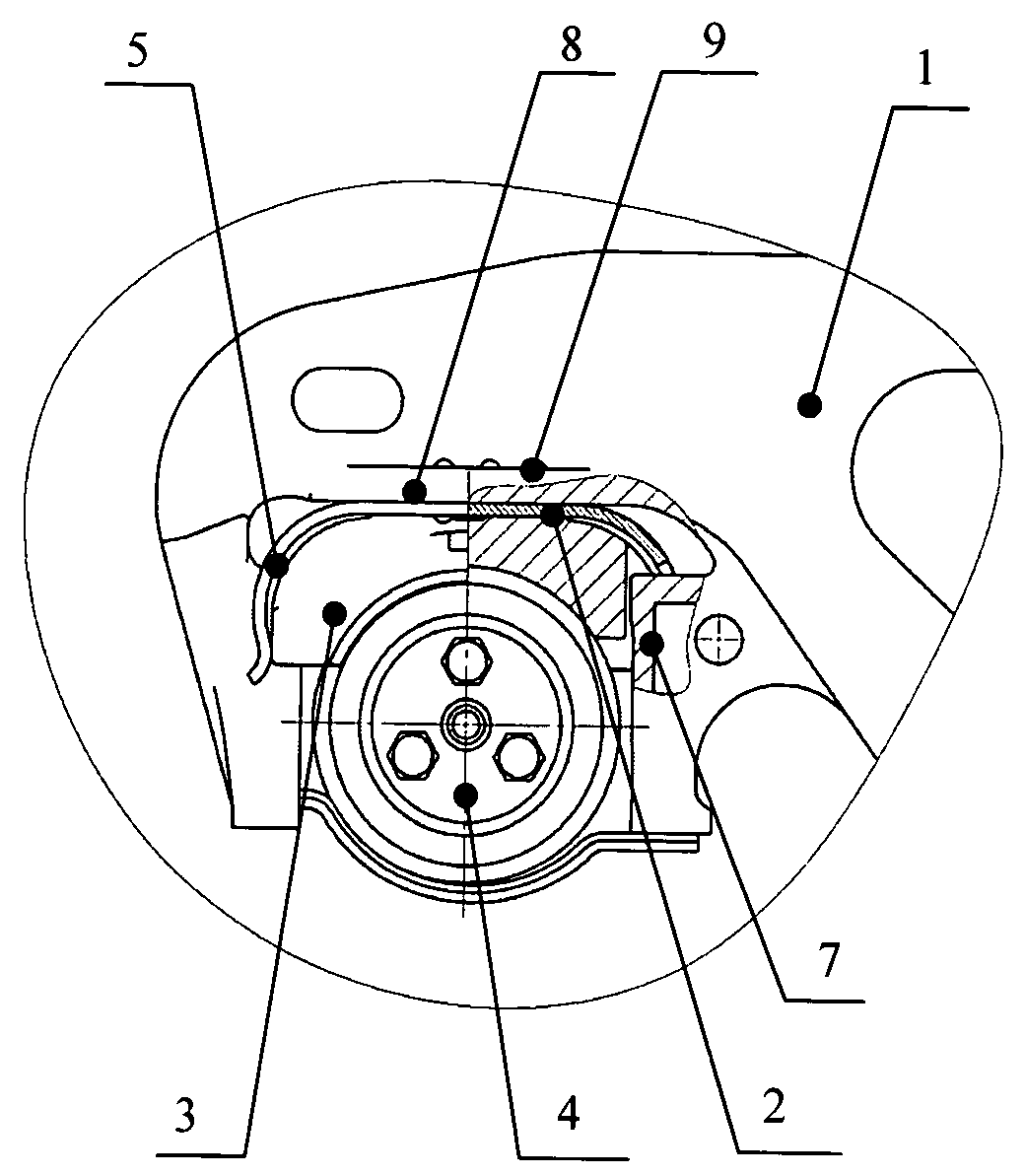 5
8
9
1
7
3
4
2