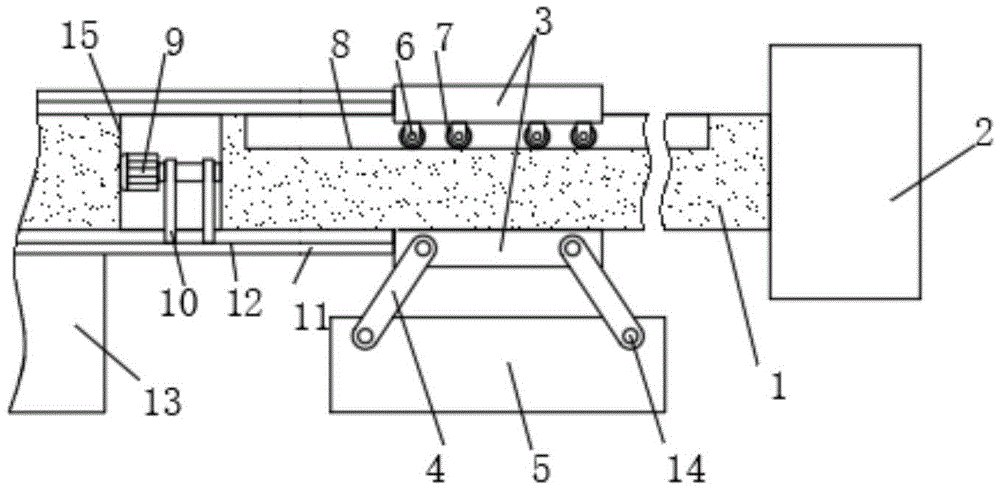 15
9
8
6
7
3
2
10
12
11
13
4
5
14
1