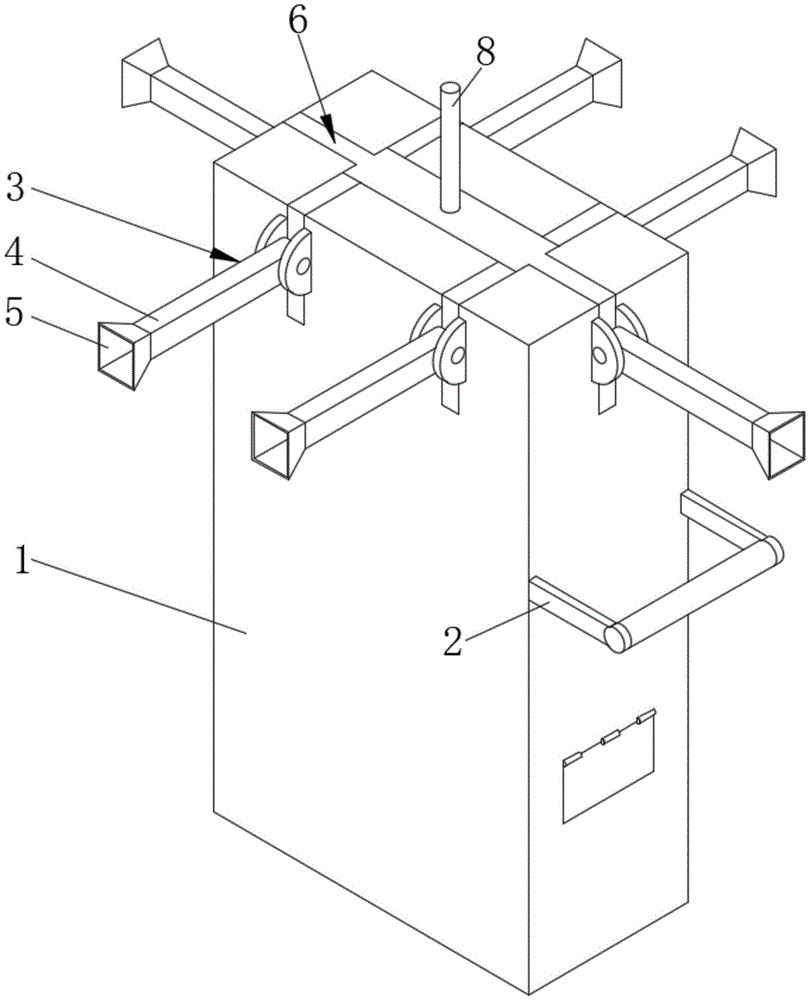 6
8
3
4
5
1
2