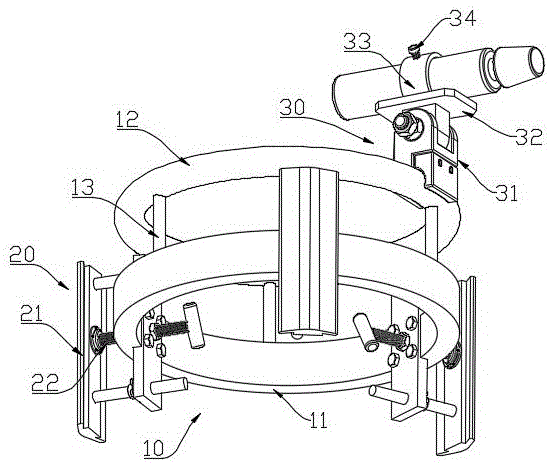 34
33
30
32
12
31
13
20
21
22
11
10