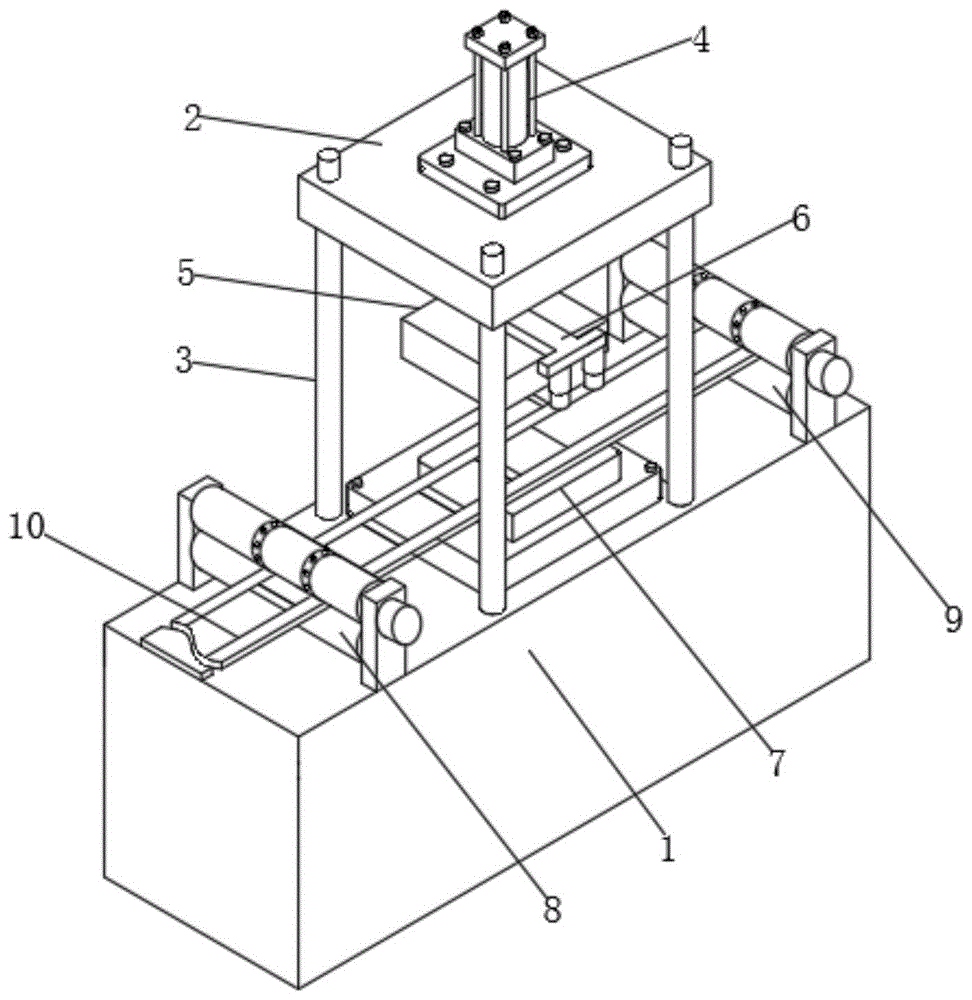 4
2
6
5
3
10
9
7
1
8