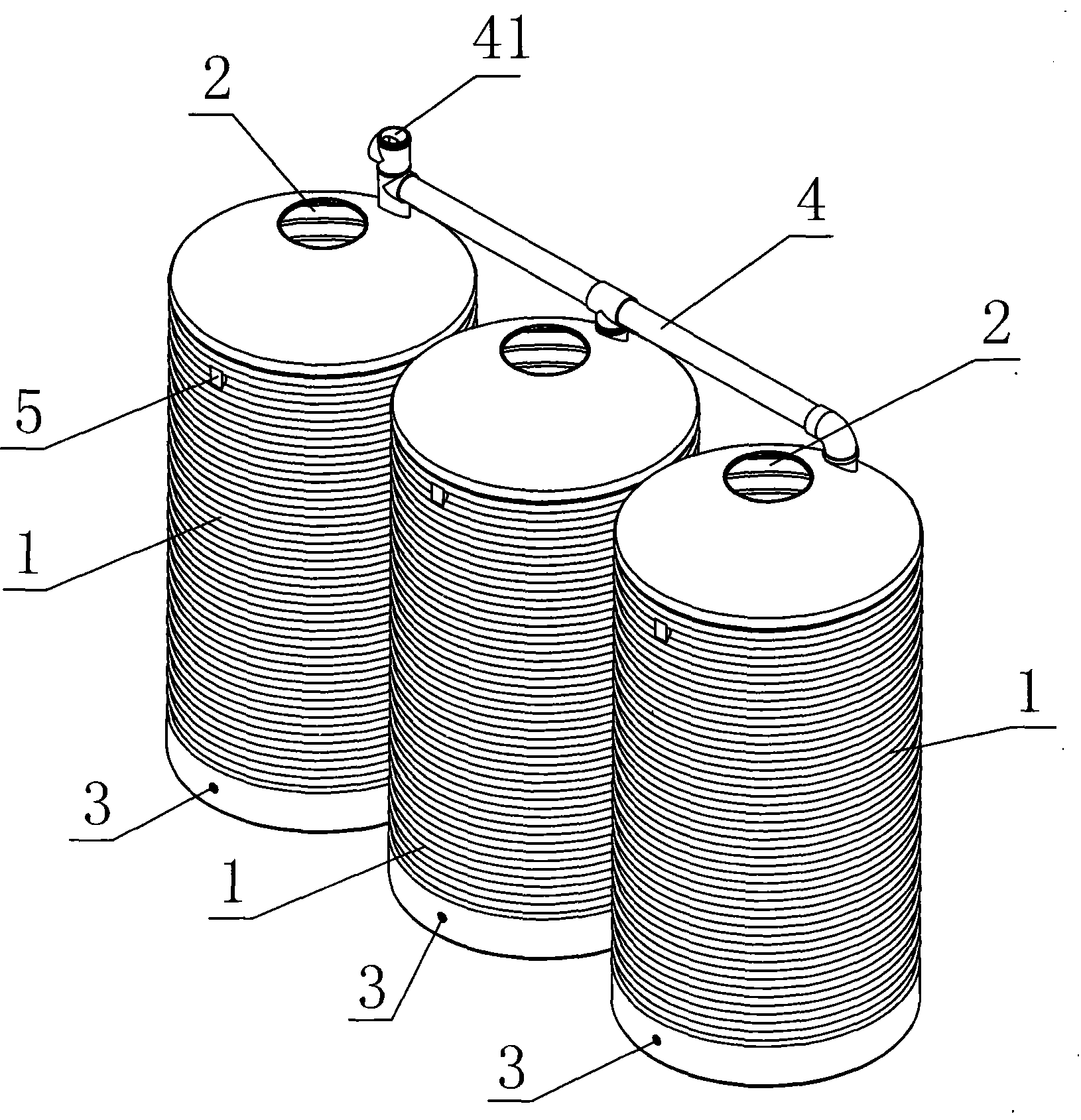 41
2
4
2
5
1
1
3
1
3
3