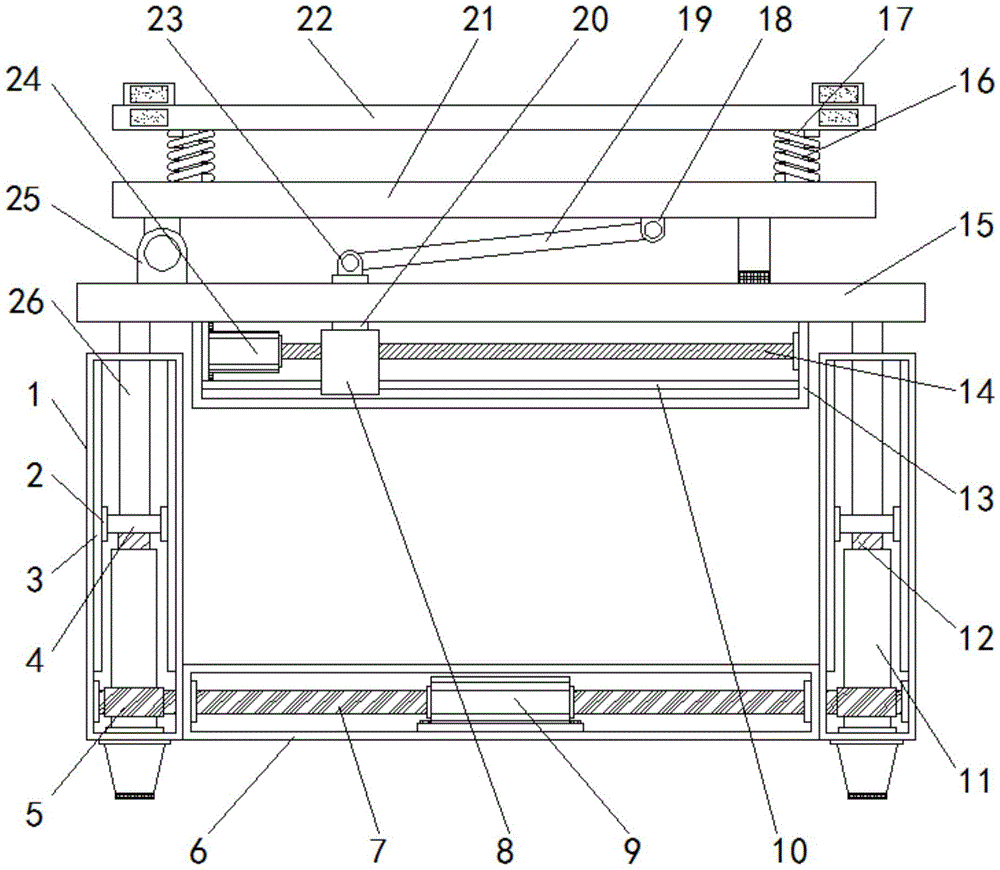 23 22 21 20 19 18 17
24 16
25 15
26
1 14
2 13
3
4 12
11
5 6 7 8 9 10