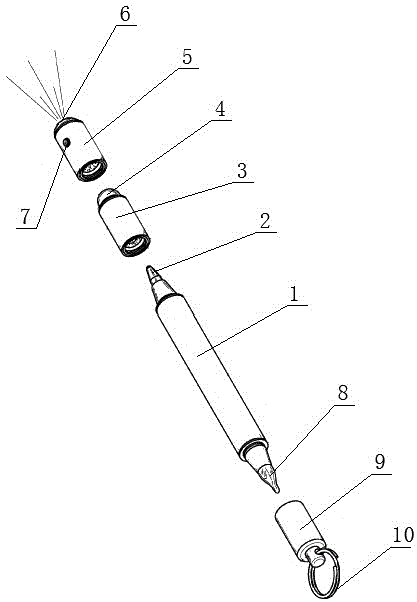 6
5
4
3
7
2
1
8
9
10