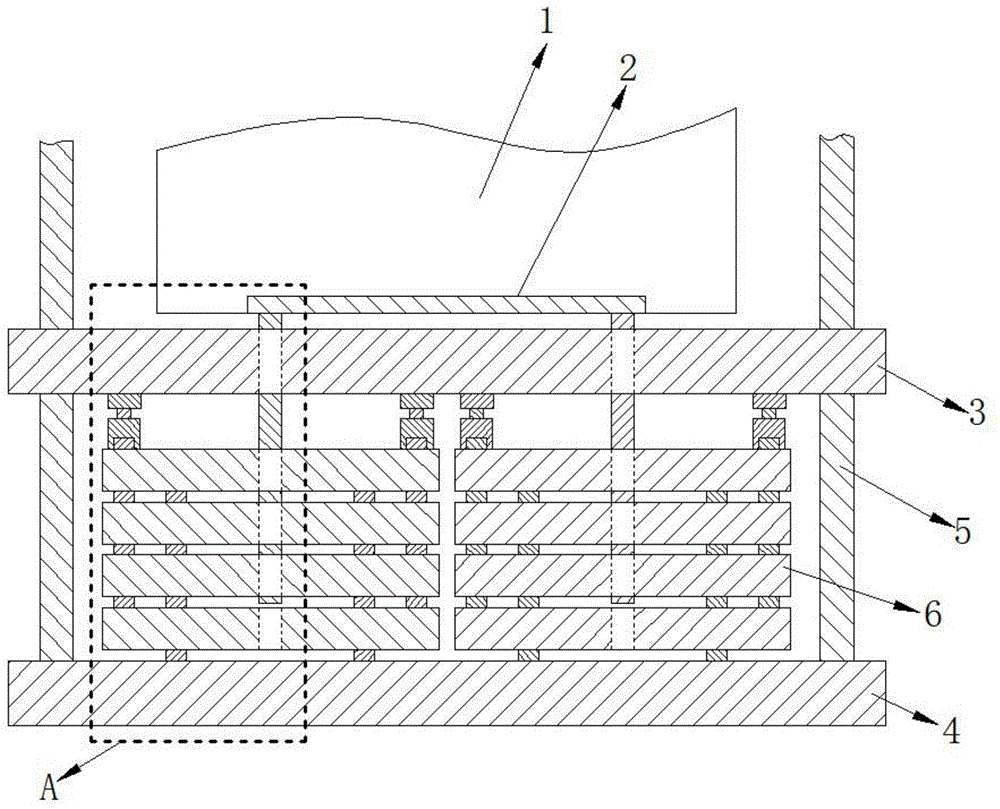 1
2
3
5
6
4
A