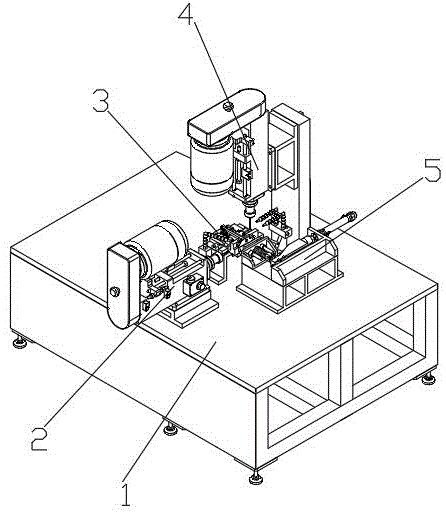 4
3
5
2
1