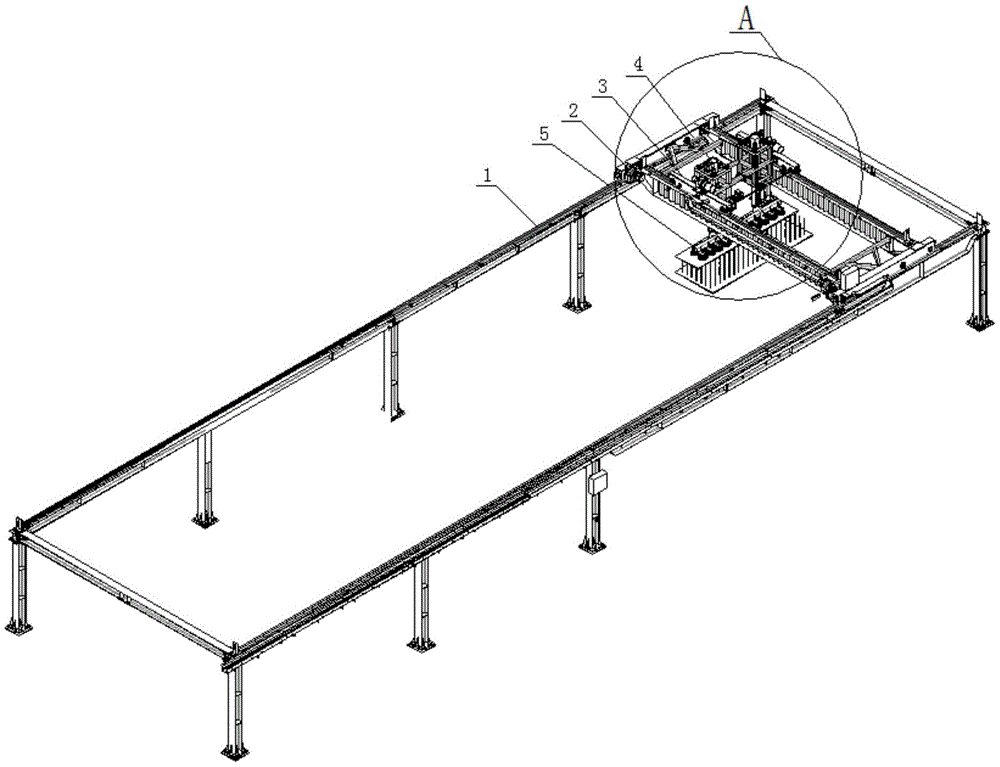 A
4
3
2
5
1