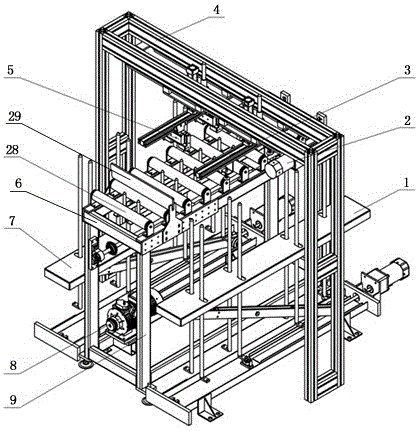 4
5
3
29
2
28
6
1
7
8
9