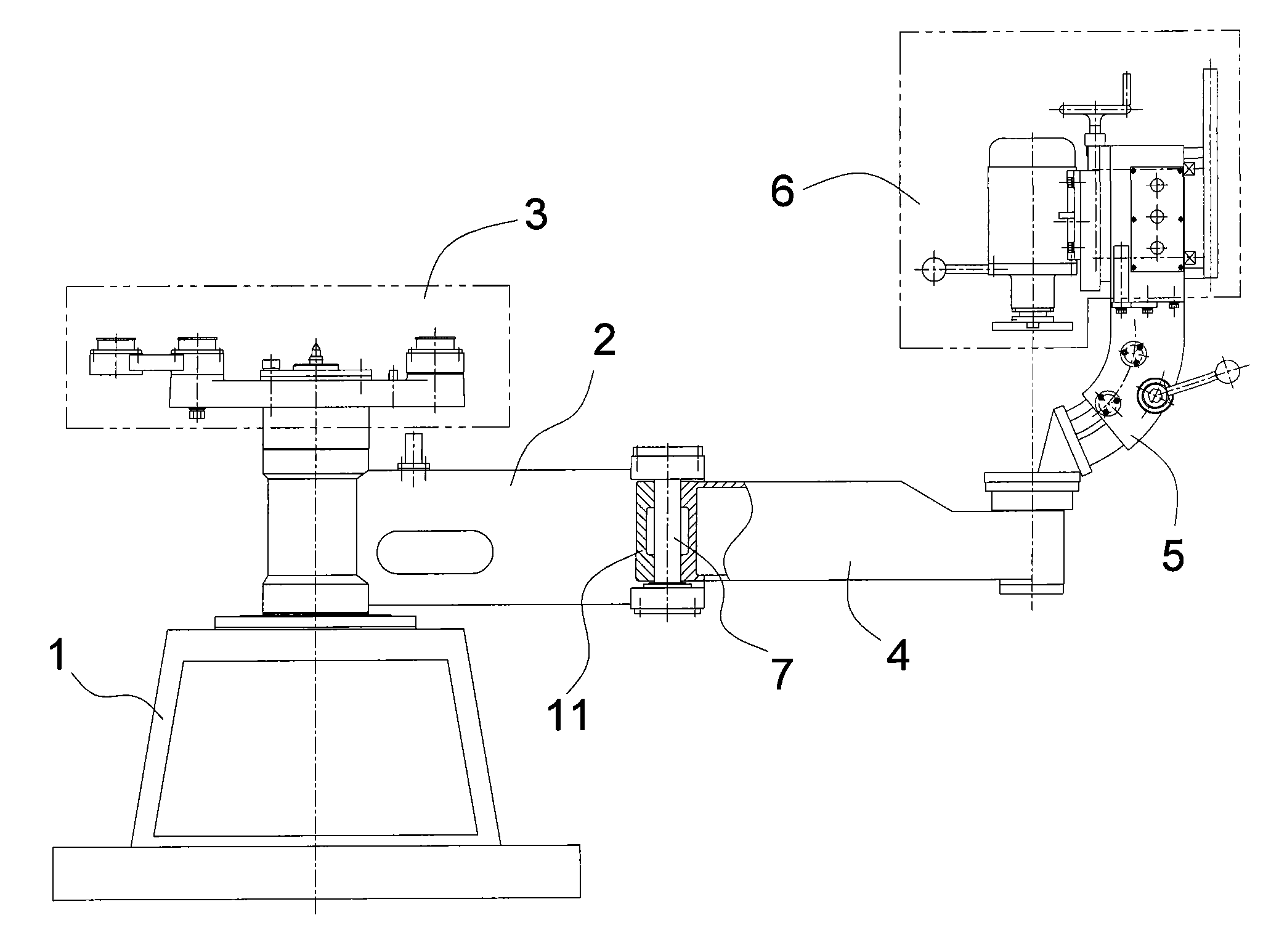 6
3
2
5
1
11
7
4