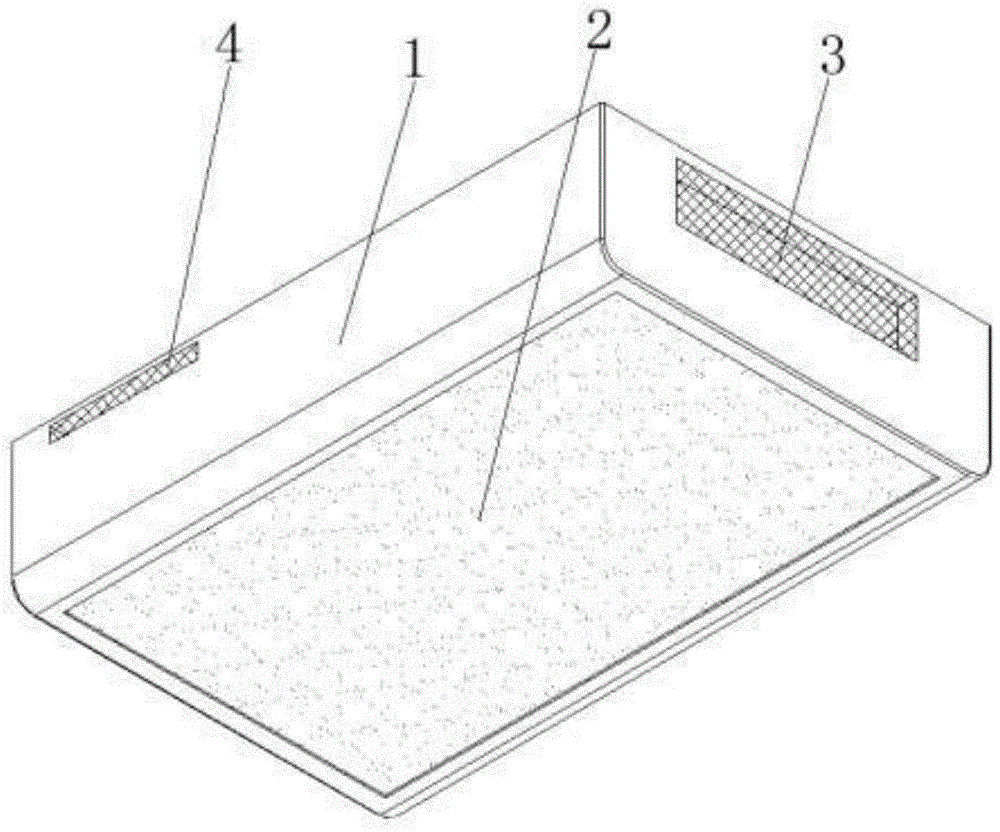 4
1
2
3