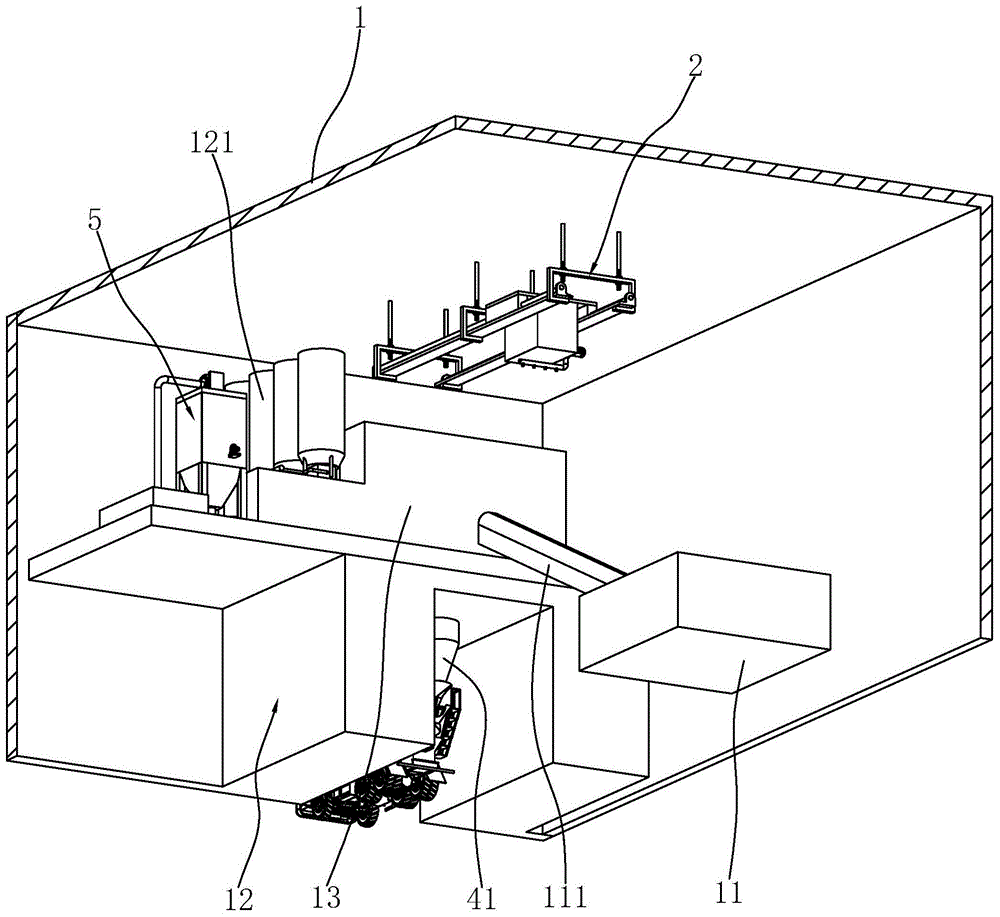 1
2
121
5
12
13
41
111
11