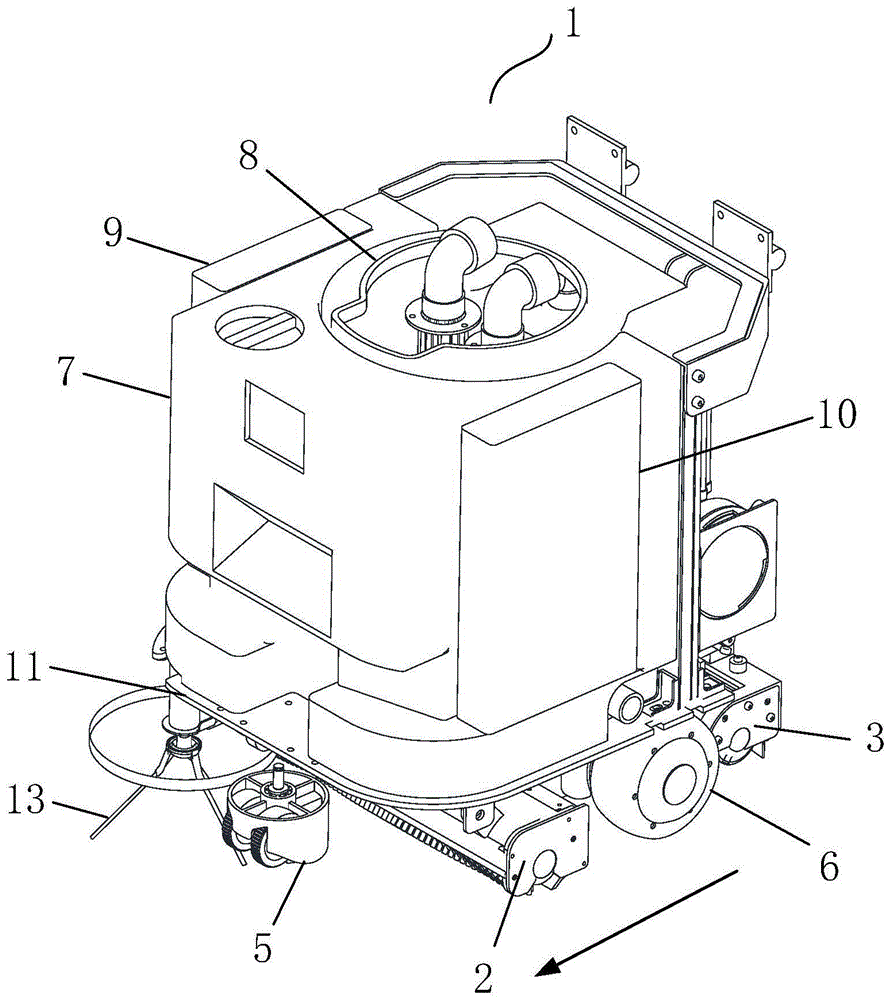 1
8
9
7
10
11
3
13
6
5
2