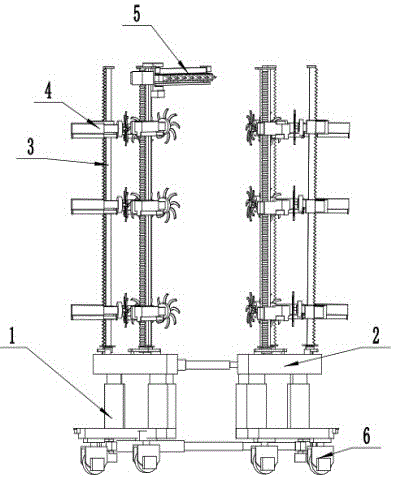 5
4
3
1
2
6