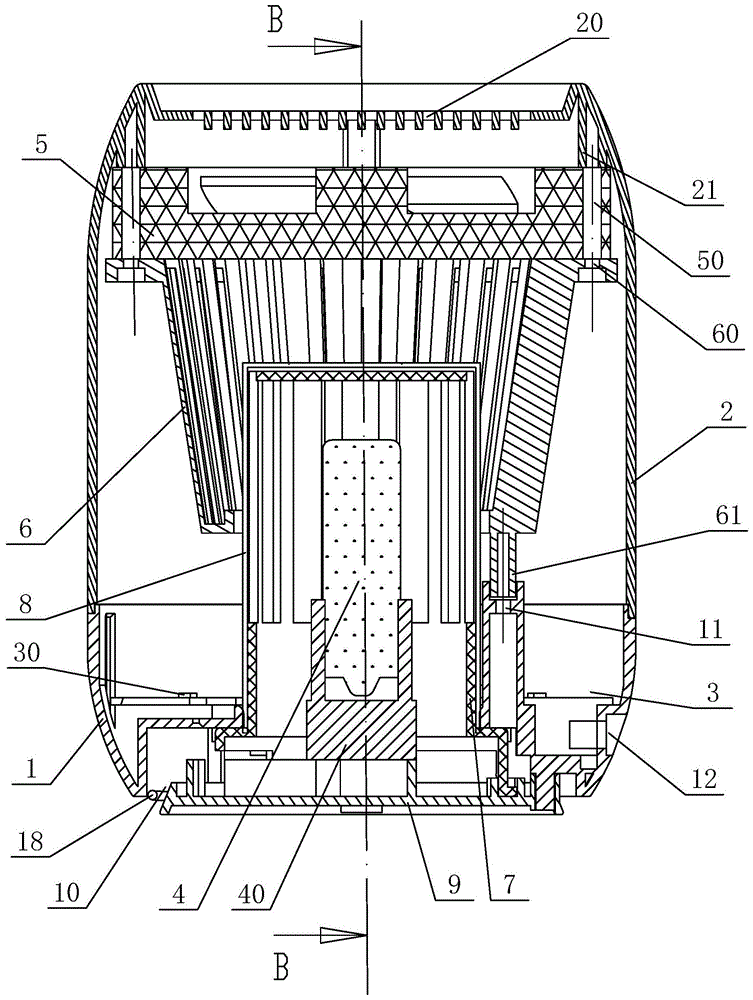 B
20
5
21
50
60
2
6
61
8
11
30
3
1
12
18
10
4
40
9
7
B