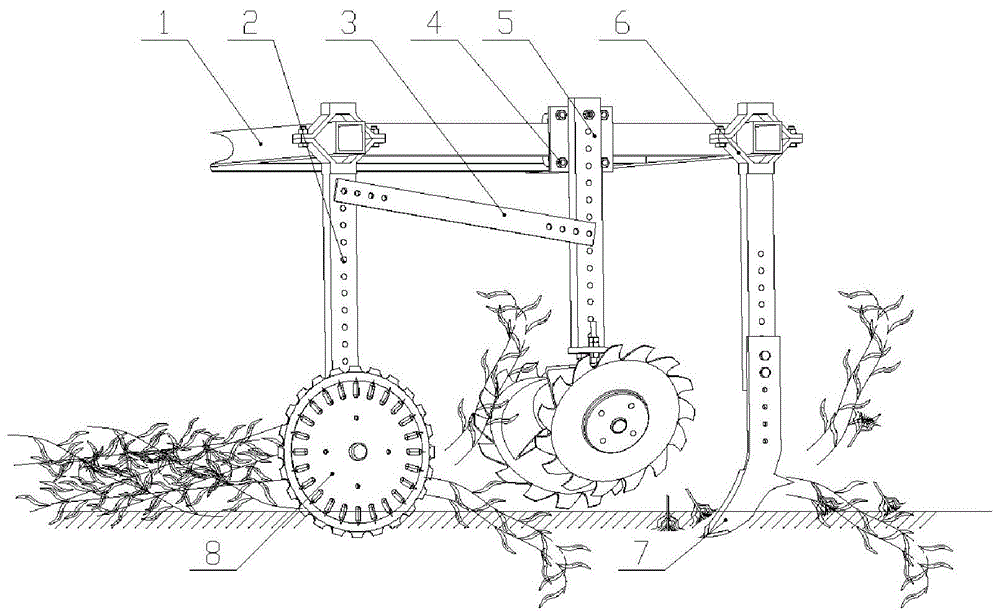 1
2
3
4
5
6
8
7