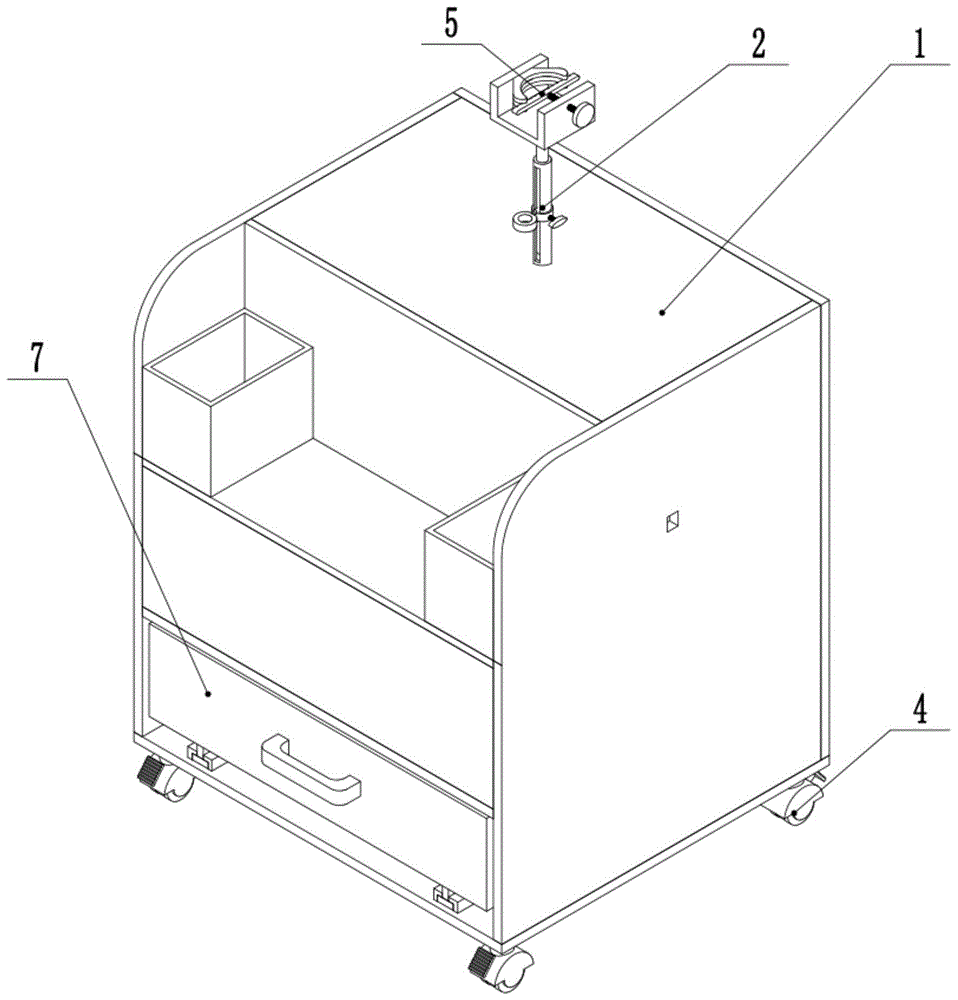 5
2
1
7
4