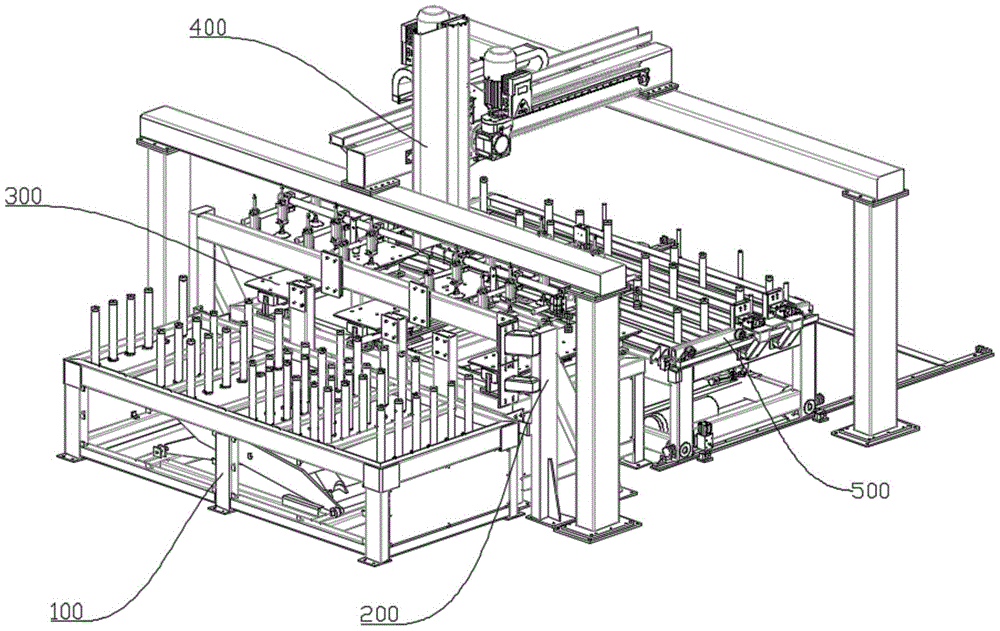 400

300

500

100

200