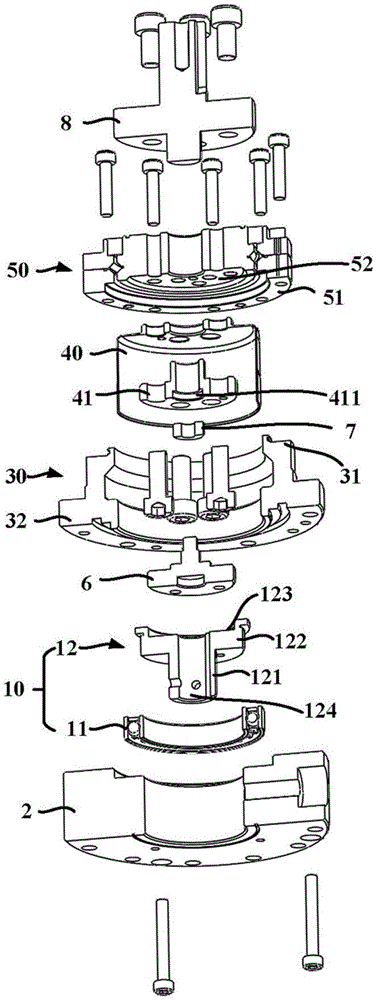 8
50
52
51
40
41
411
7
30
31
32
6
123
12
122
10
121
124
11
2