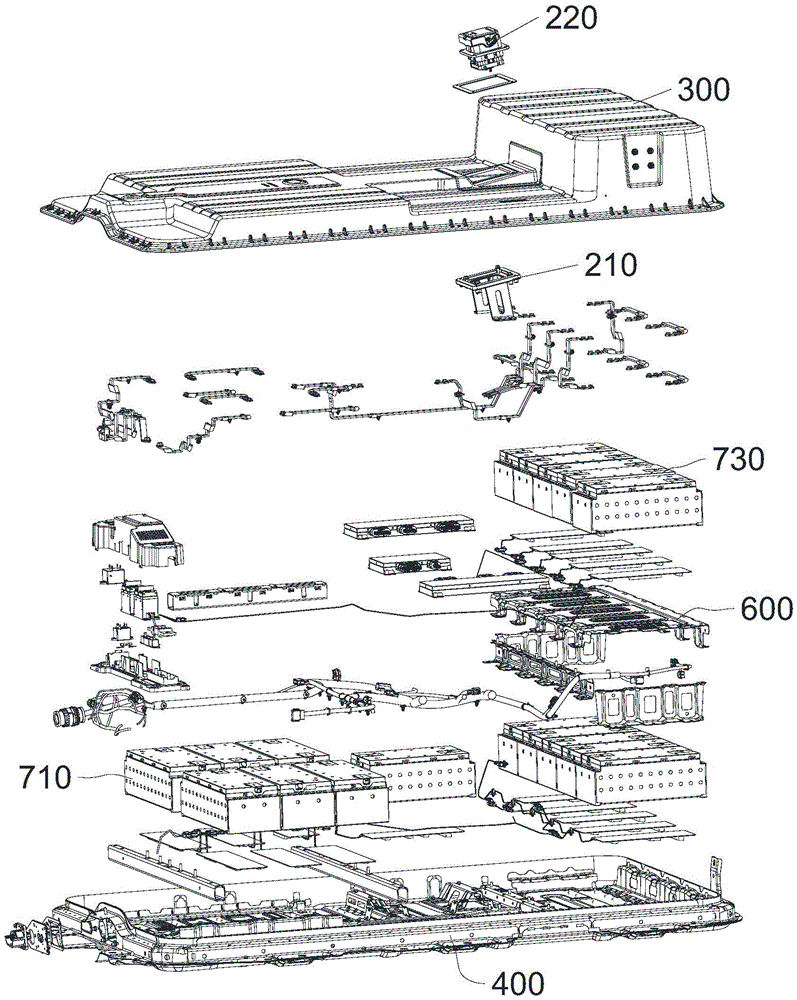 220
300
210
730
600
710
400