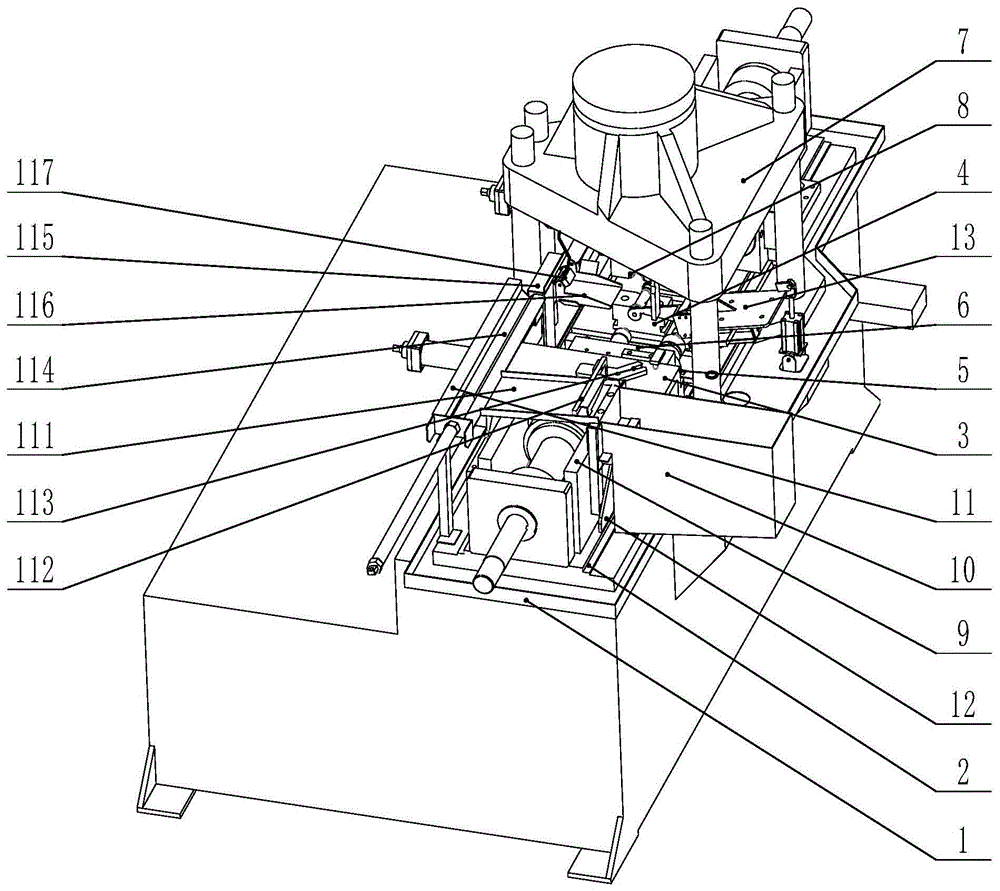 117
115
116
114
111
113
112
7
8
4
13
6
5
3
11
10
9
12
2
1