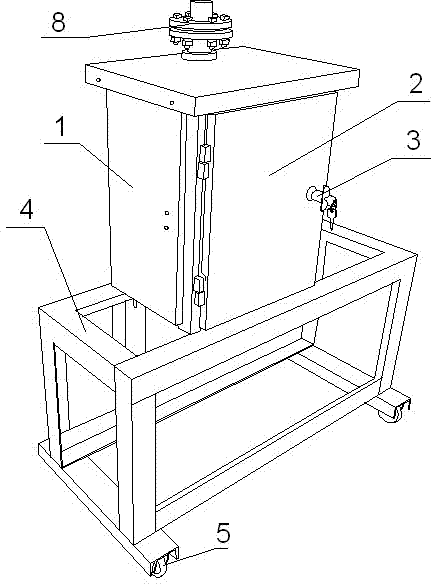 8
2
1
3
4
5