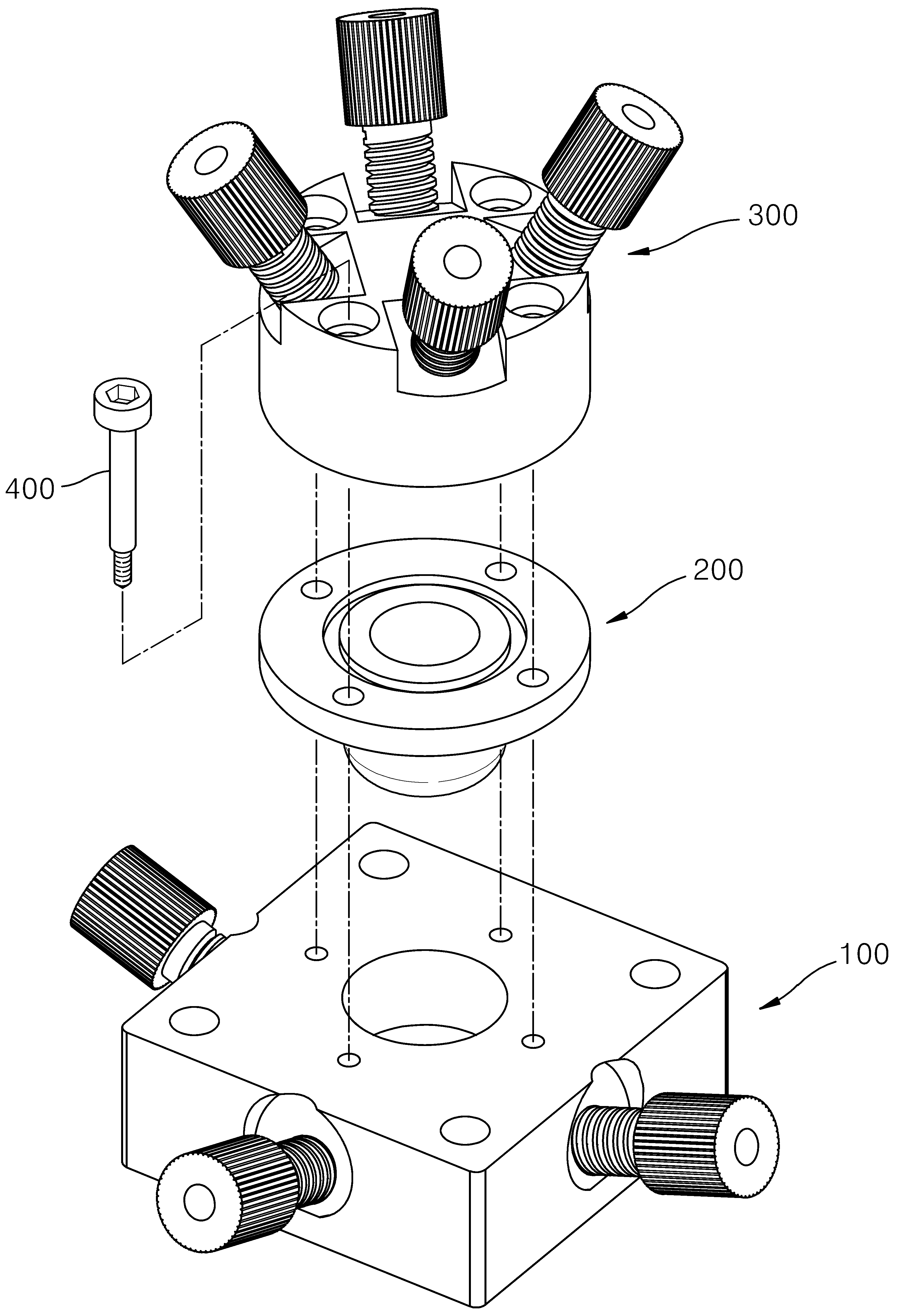 300

400

200

100