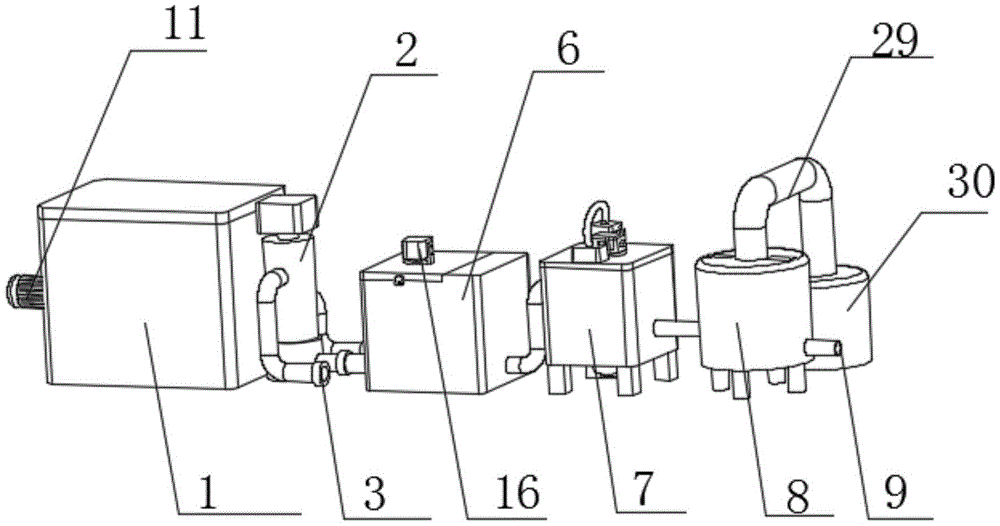 11
2
6
29
30
1
3
16
7
8
9