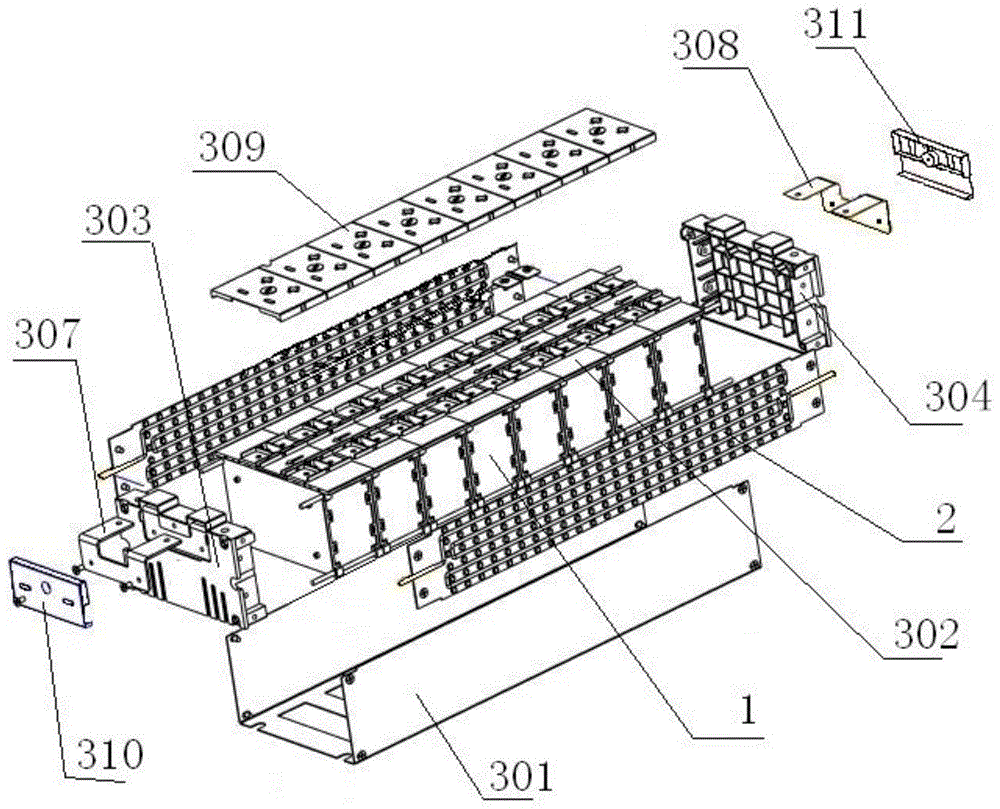 311
308
309
303
307
304
2
302
1
310
301