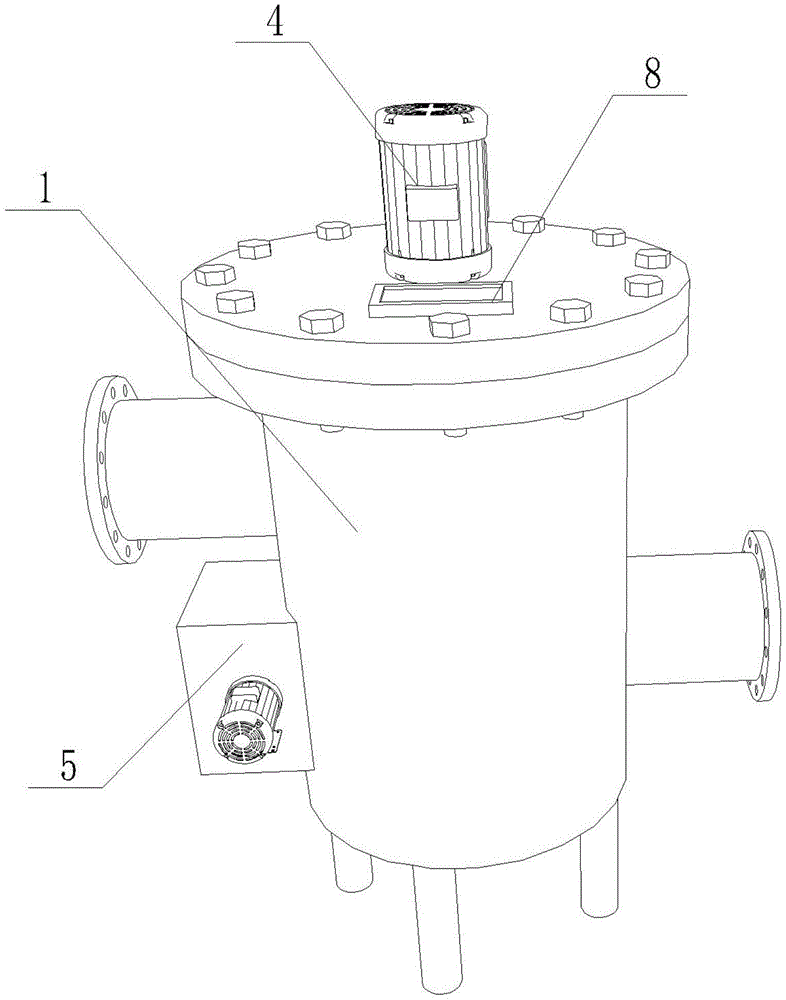 4
8
1
5