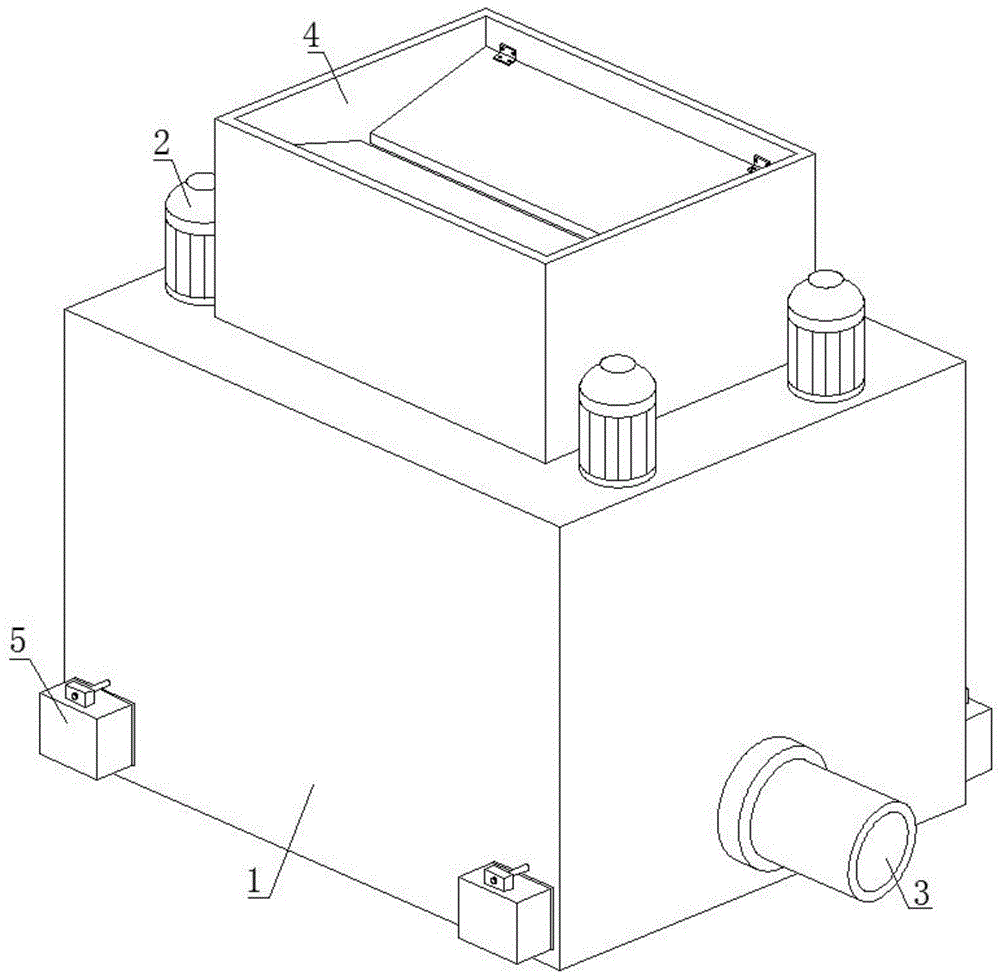 4
2
5
1
3