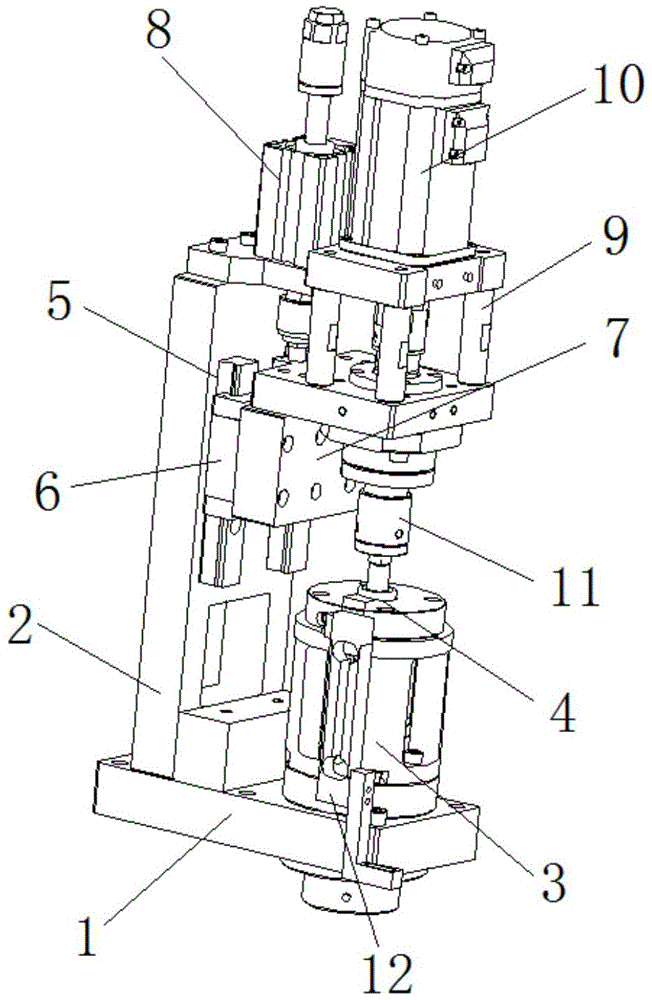 8
10
9
5
7
6
11
2
4
3
1
12