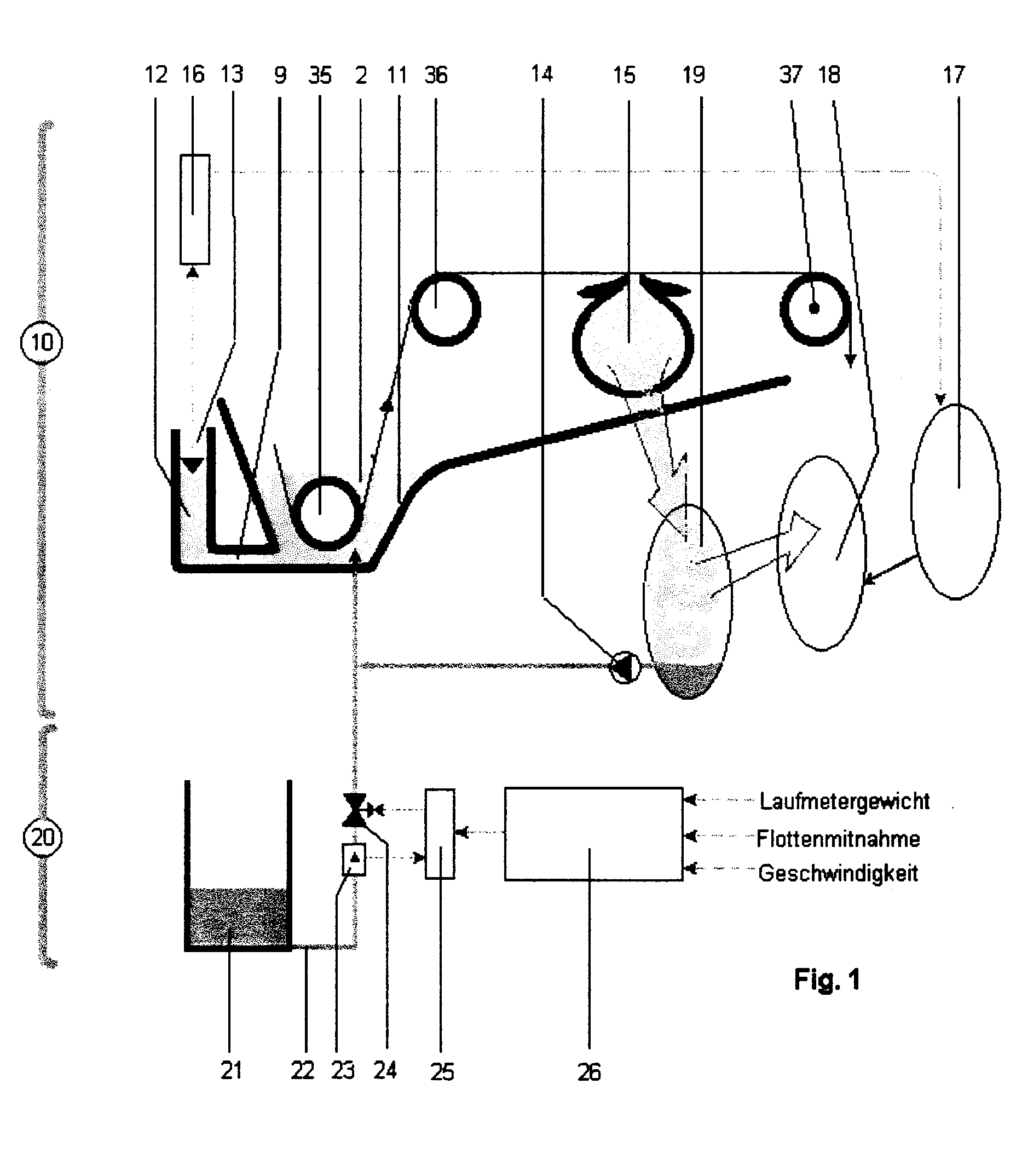 12 16 13 9 35 2 11 36 14 15 19 37 18 17

10

20

Laufmetergewicht
Flottenmitnahme
Geschwindigkeit

Fig. 1

21 22 23 24 25 26